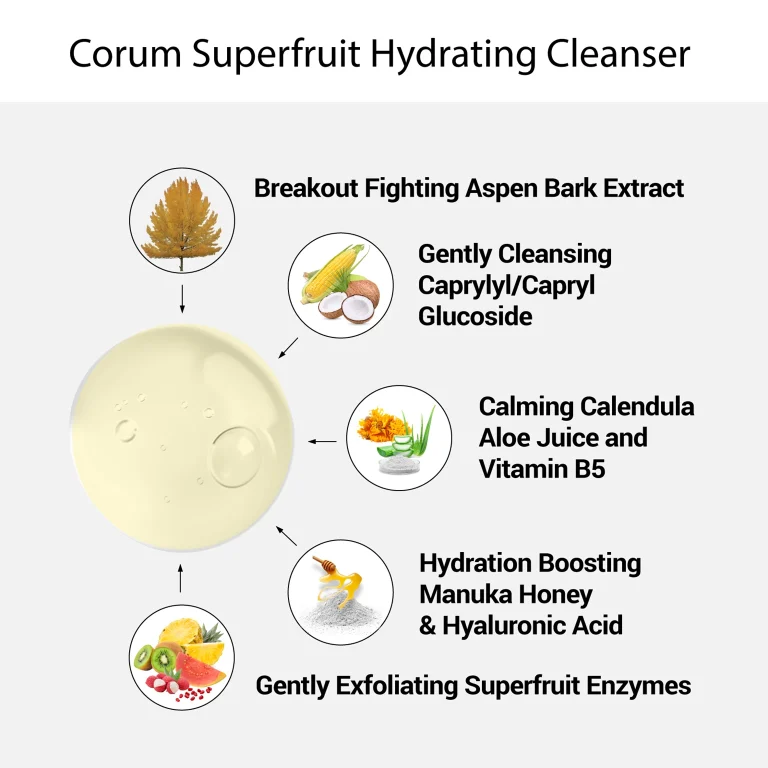 Corum Superfruit Hydrating Cleanser

Breakout Fighting Aspen Bark Extract

Gently Cleansing Caprylyl/Capryl Glucoside

Calming Calendula Aloe Juice and Vitamin B5

Hydration Boosting Manuka Honey & Hyaluronic Acid

Gently Exfoliating Superfruit Enzymes