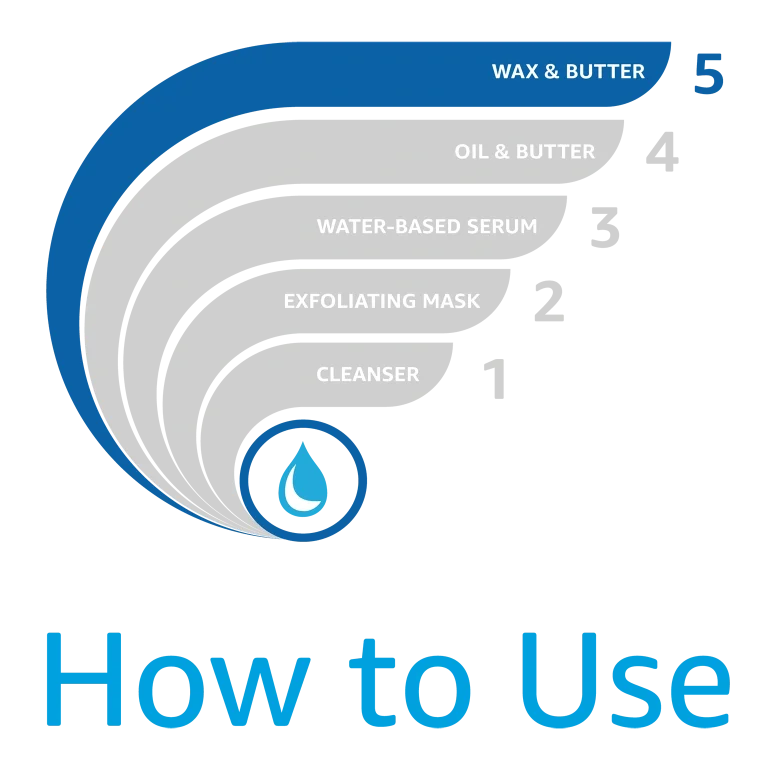 WAX & BUTTER 5

OIL & BUTTER 4

WATER-BASED SERUM 3

EXFOLIATING MASK 2

CLEANSER 1

How to Use